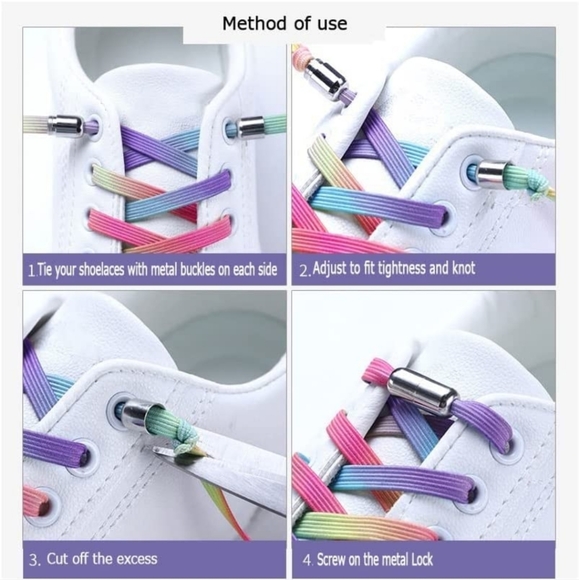 Method of use

1.Tie your shoelaces with metal buckles on each side

2.Adjust to fit tightness and knot

3. Cut off the excess

4. Screw on the metal Lock